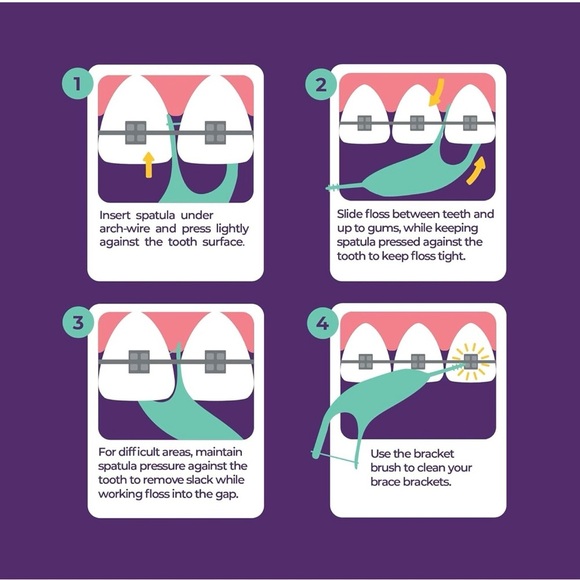 1

Insert spatula under arch-wire and press lightly against the tooth surface.

2

Slide floss between teeth and up to gums, while keeping spatula pressed against the tooth to keep floss tight.

3

For difficult areas, maintain spatula pressure against the tooth to remove slack while working floss into the gap.

4

Use the bracket brush to clean your brace brackets.